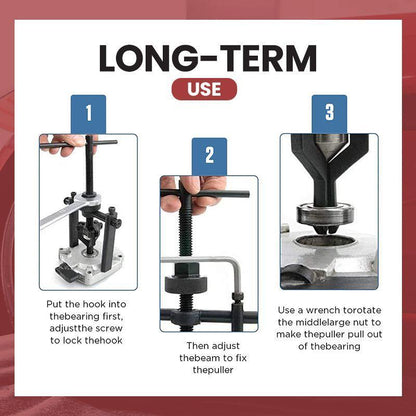 LONG-TERM
USE

1

Put the hook into thebearing first, adjustthe screw to lock thehook

2

Then adjust thebeam to fix thepuller

3

Use a wrench torotate the middlelarge nut to make thepuller pull out of thebearing