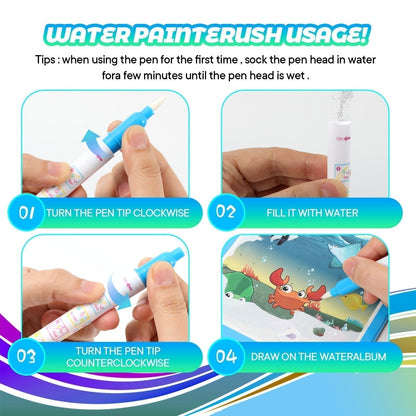 WATER PAINTERUSH USAGE!

Tips : when using the pen for the first time , sock the pen head in water fora few minutes until the pen head is wet .

ON

01 TURN THE PEN TIP CLOCKWISE

02 FILL IT WITH WATER

03 TURN THE PEN TIP COUNTERCLOCKWISE

04 DRAW ON THE WATERALBUM