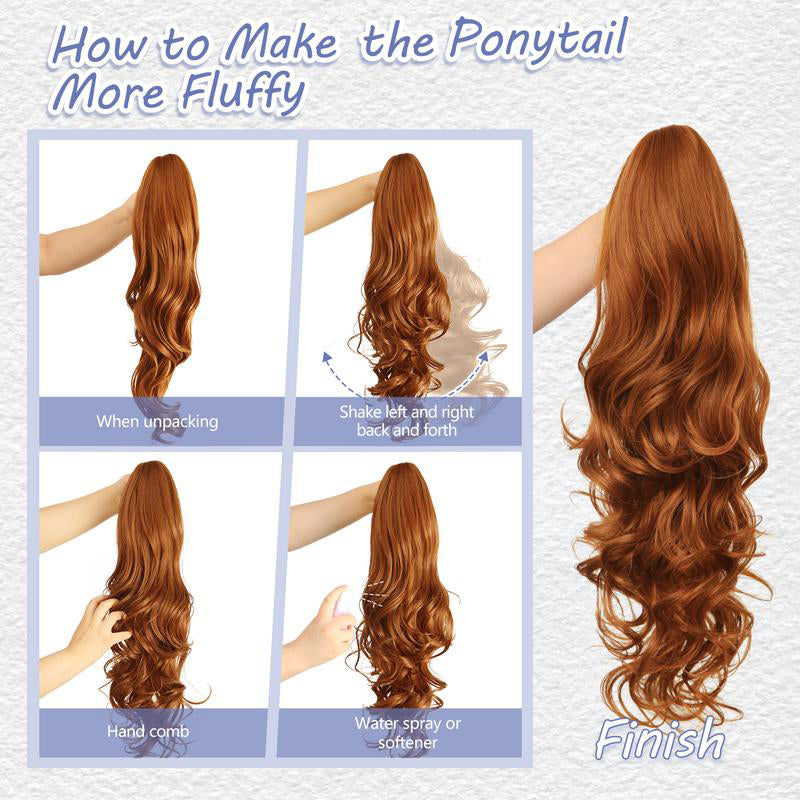 How to Make the Ponytail More Fluffy

When unpacking

Shake left and right back and forth

Hand comb

Water spray or softener

Finish