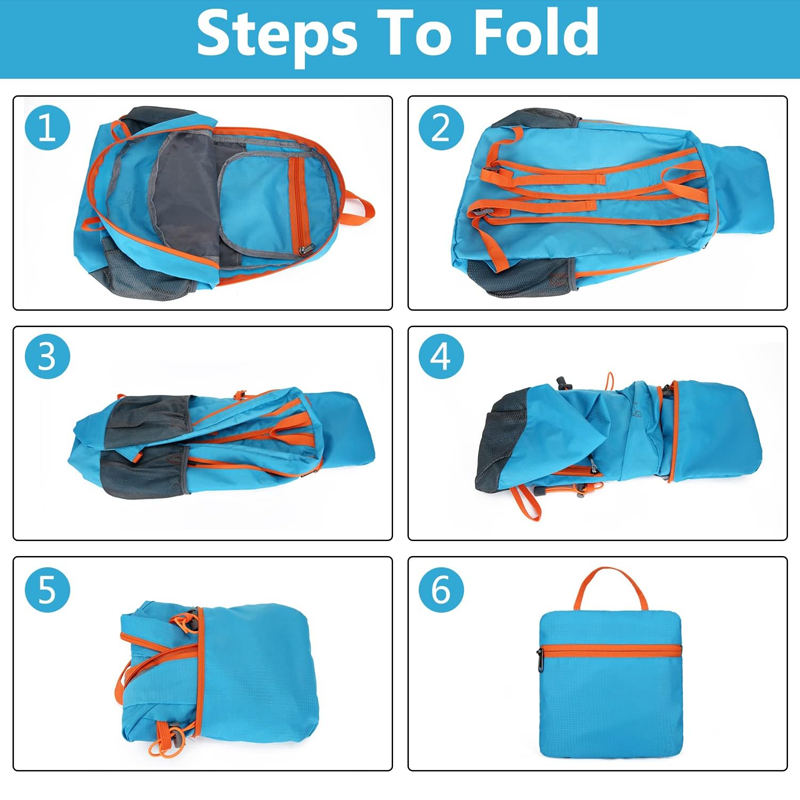 Steps To Fold

1

2

3

4

5

6