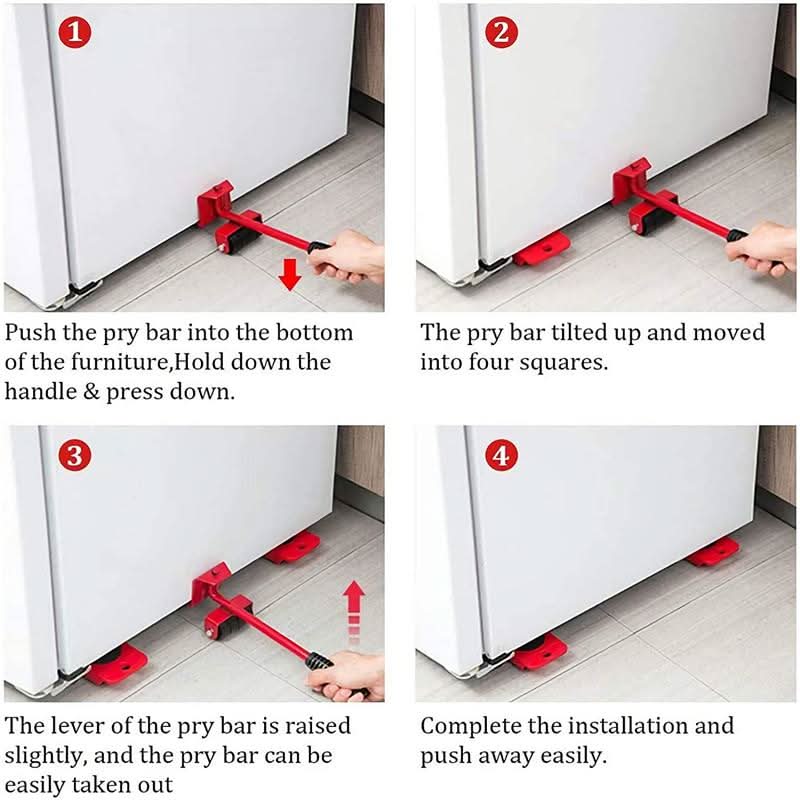 1

Push the pry bar into the bottom of the furniture,Hold down the handle & press down.

2

The pry bar tilted up and moved into four squares.

3

The lever of the pry bar is raised slightly, and the pry bar can be easily taken out

4

Complete the installation and push away easily.