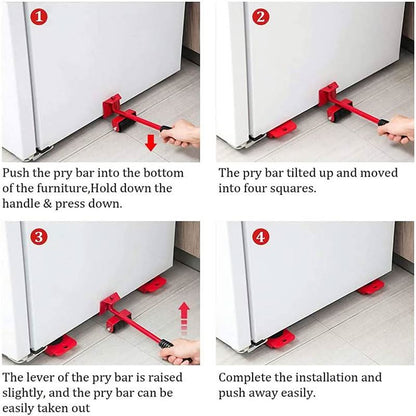 1

Push the pry bar into the bottom of the furniture,Hold down the handle & press down.

2

The pry bar tilted up and moved into four squares.

3

The lever of the pry bar is raised slightly, and the pry bar can be easily taken out

4

Complete the installation and push away easily.